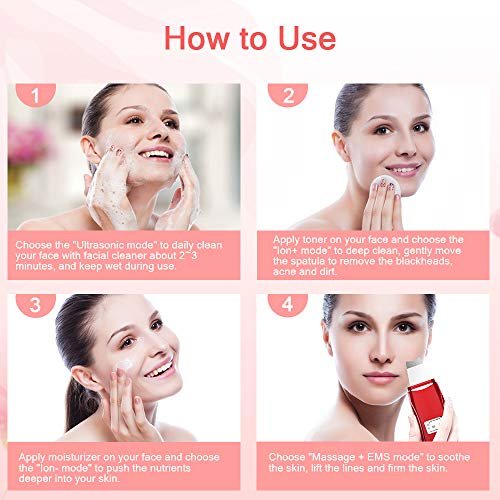 How to Use

1

Choose the "Ultrasonic mode" to daily clean your face with facial cleaner about 2~3 minutes, and keep wet during use.

2

Apply toner on your face and choose the "Ion+ mode" to deep clean, gently move the spatula to remove the blackheads, acne and dirt.

3

Apply moisturizer on your face and choose the "Ion- mode" to push the nutrients deeper into your skin.

4

Choose "Massage + EMS mode" to soothe the skin, lift the lines and firm the skin.