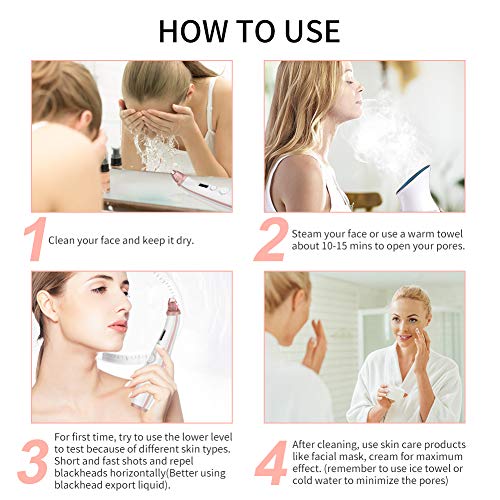 HOW TO USE

1 Clean your face and keep it dry.

2 Steam your face or use a warm towel about 10-15 mins to open your pores.

3 For first time, try to use the lower level to test because of different skin types. Short and fast shots and repel blackheads horizontally(Better using blackhead export liquid).

4 After cleaning, use skin care products like facial mask, cream for maximum effect. (remember to use ice towel or cold water to minimize the pores)